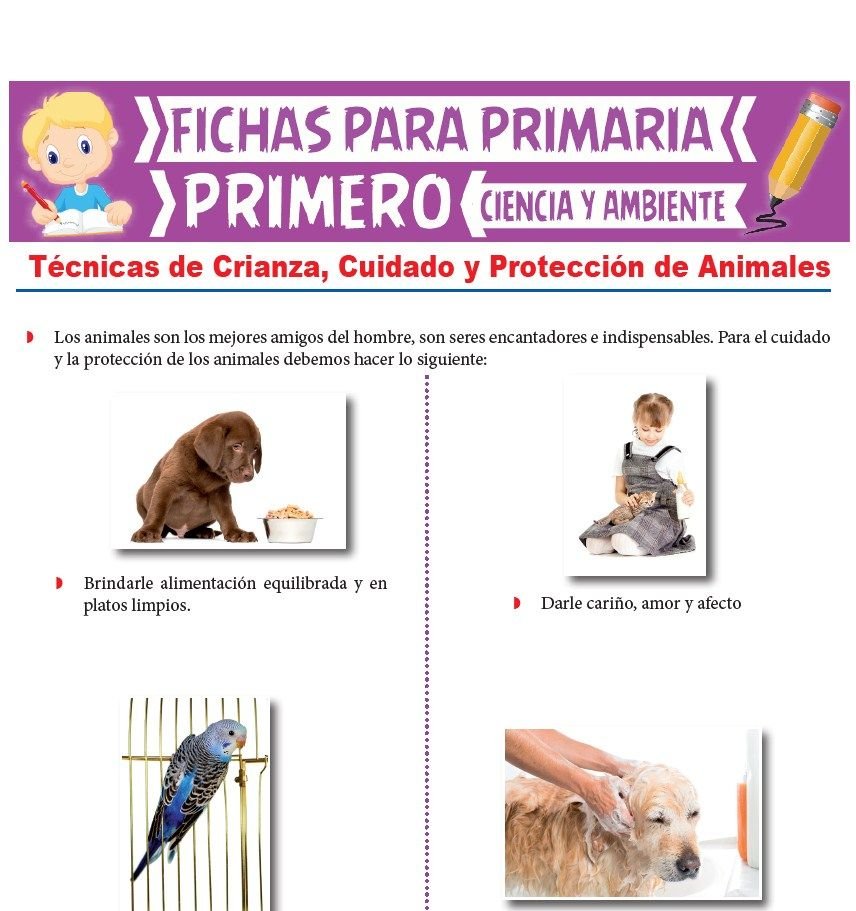 FICHAS PARA PRIMARIA
PRIMERO
CIENCIA Y AMBIENTE

Técnicas de Crianza, Cuidado y Protección de Animales

Los animales son los mejores amigos del hombre, son seres encantadores e indispensables. Para el cuidado y la protección de los animales debemos hacer lo siguiente:

Brindarle alimentación equilibrada y en platos limpios.

Darle cariño, amor y afecto